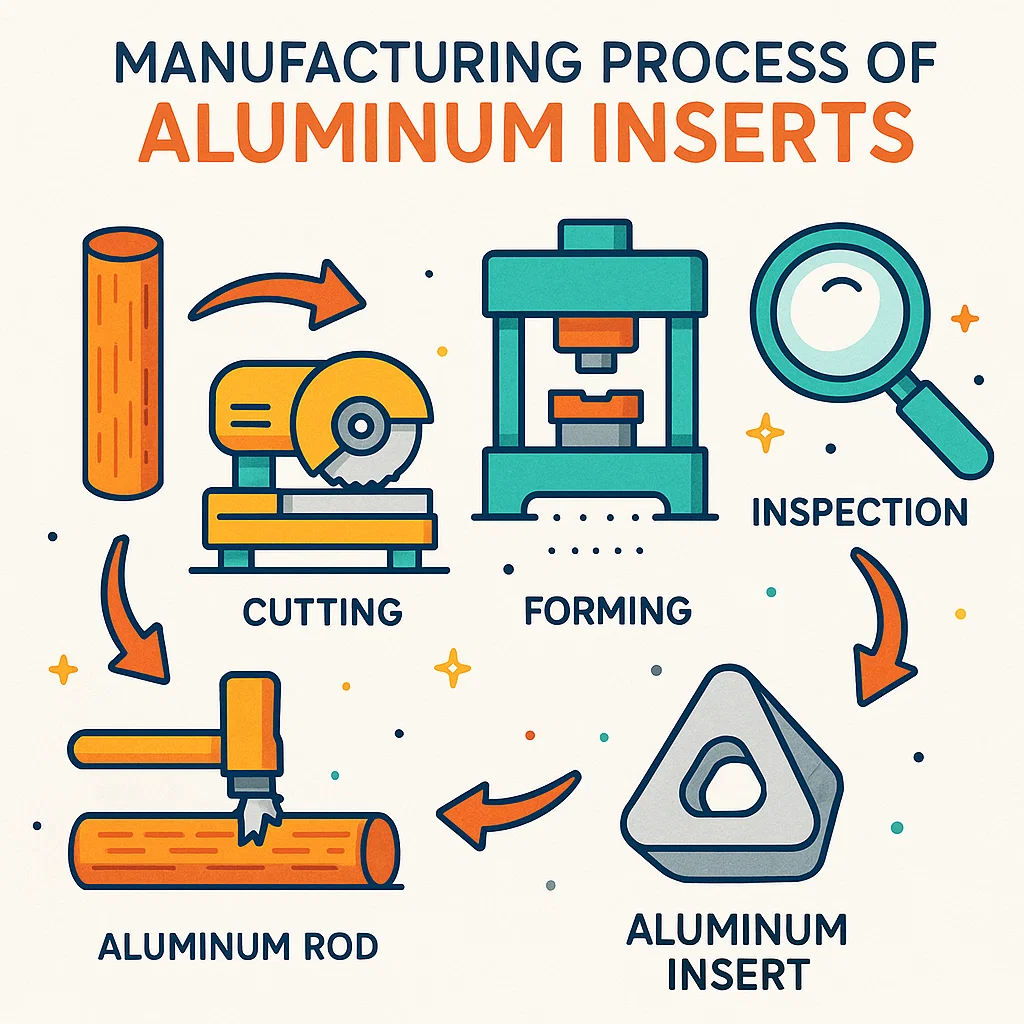 MANUFACTURING PROCESS OF
ALUMINUM INSERTS

CUTTING

FORMING

INSPECTION

ALUMINUM ROD

ALUMINUM INSERT