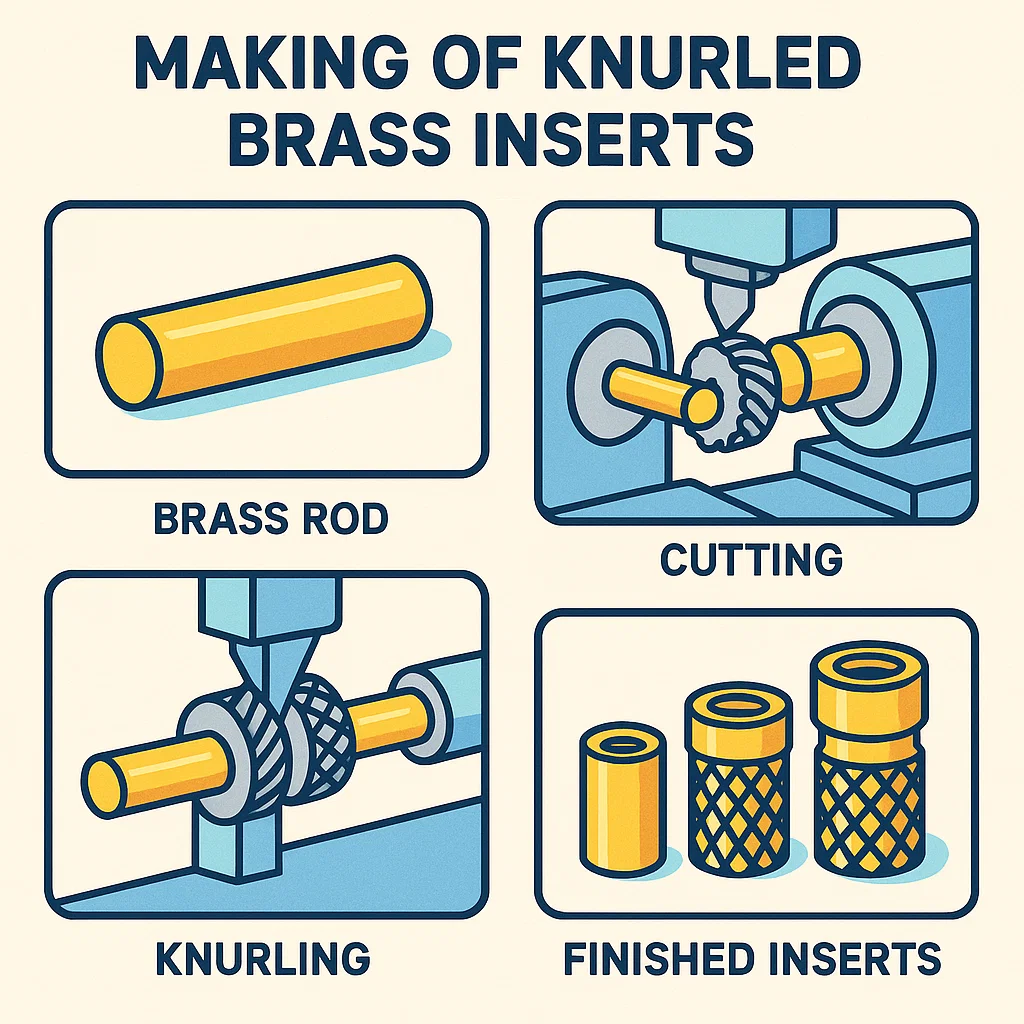 MAKING OF KNURLED BRASS INSERTS

BRASS ROD

CUTTING

KNURLING

FINISHED INSERTS